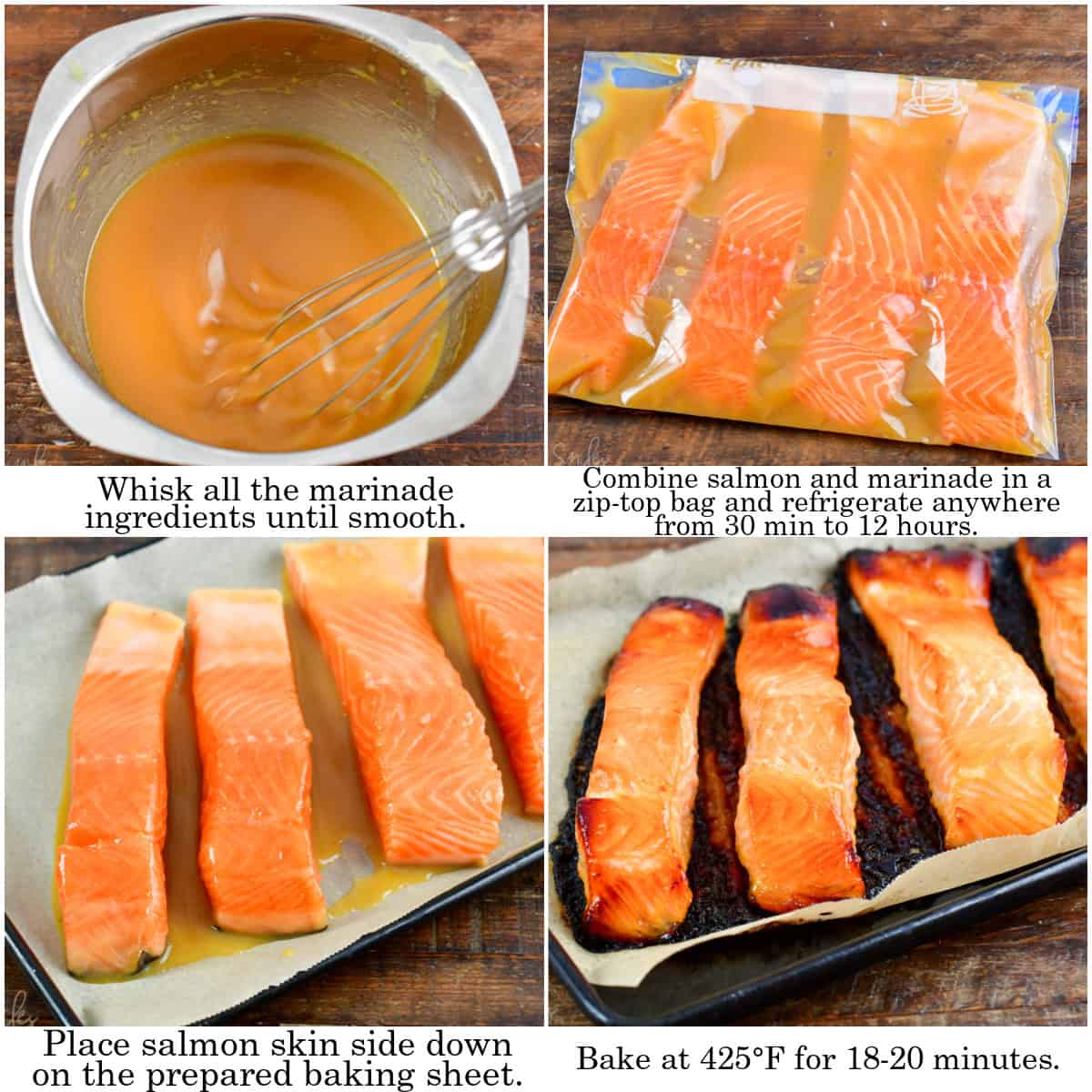 Whisk all the marinade ingredients until smooth.

Combine salmon and marinade in a zip-top bag and refrigerate anywhere from 30 min to 12 hours.

Place salmon skin side down on the prepared baking sheet.

Bake at 425°F for 18-20 minutes.