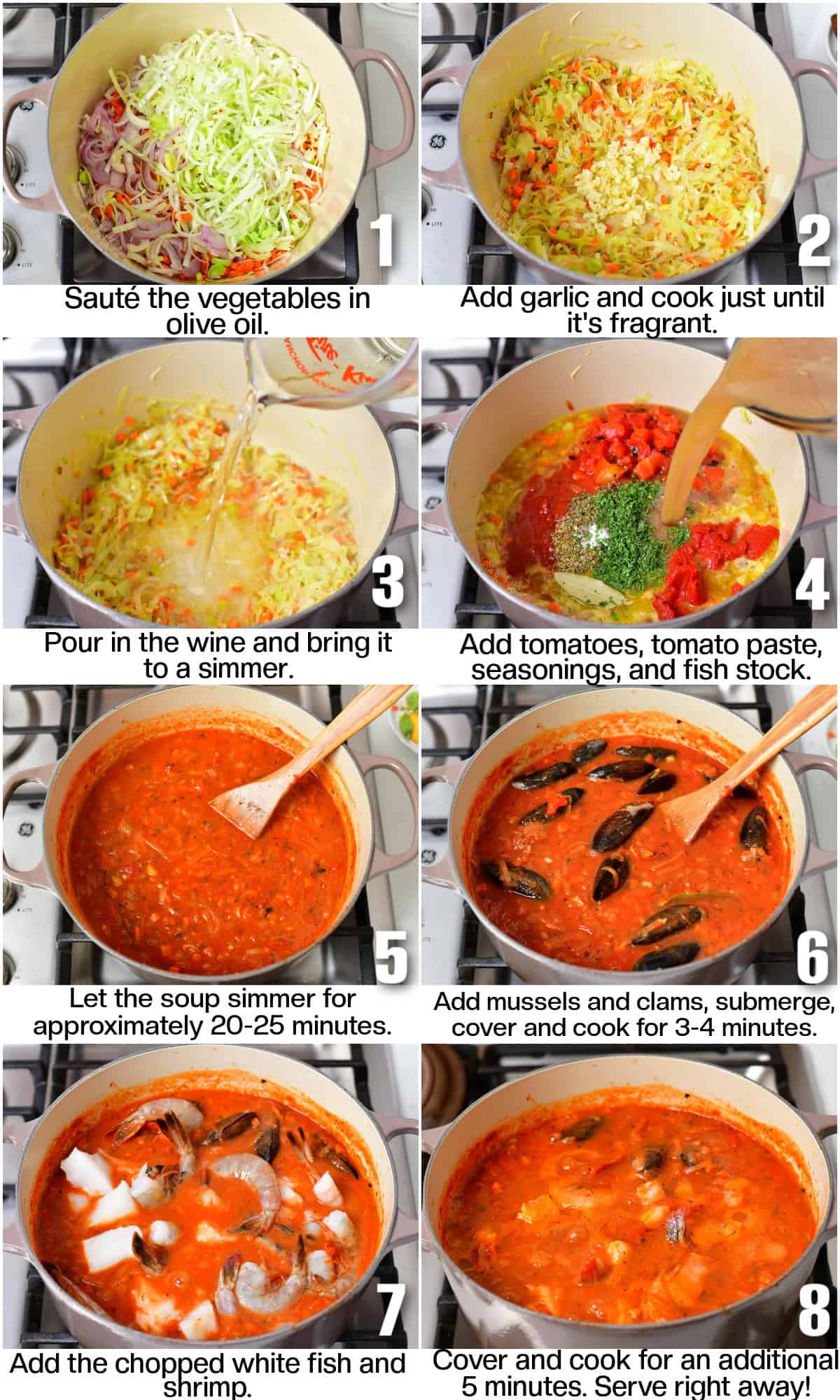 1
Sauté the vegetables in olive oil.

2
Add garlic and cook just until it's fragrant.

3
Pour in the wine and bring it to a simmer.

4
Add tomatoes, tomato paste, seasonings, and fish stock.

5
Let the soup simmer for approximately 20-25 minutes.

6
Add mussels and clams, submerge, cover and cook for 3-4 minutes.

7
Add the chopped white fish and shrimp.

8
Cover and cook for an additional 5 minutes. Serve right away!