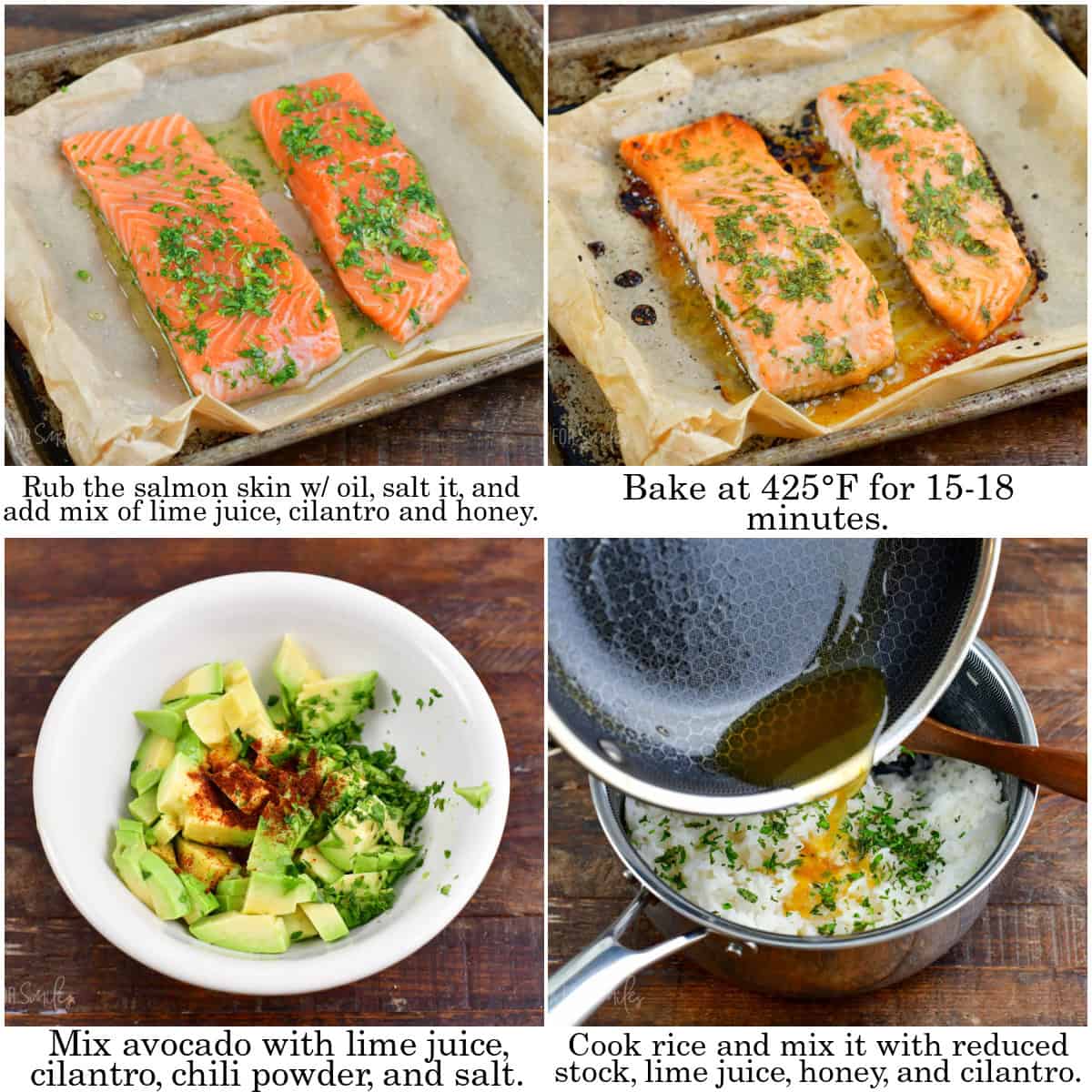 Rub the salmon skin w/ oil, salt it, and add mix of lime juice, cilantro and honey.

Bake at 425°F for 15-18 minutes.

Mix avocado with lime juice, cilantro, chili powder, and salt.

Cook rice and mix it with reduced stock, lime juice, honey, and cilantro.