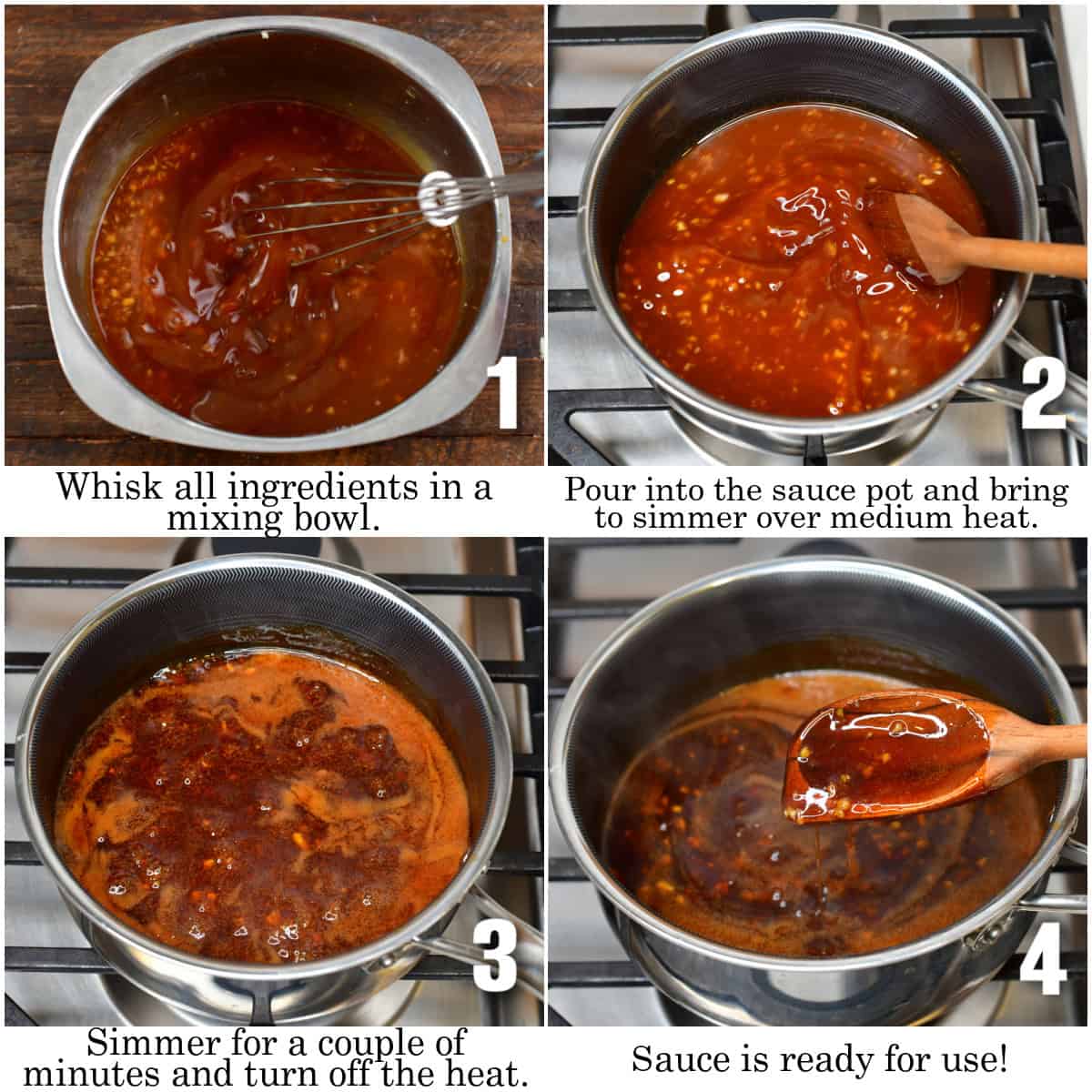 1

Whisk all ingredients in a mixing bowl.

2

Pour into the sauce pot and bring to simmer over medium heat.

3

Simmer for a couple of minutes and turn off the heat.

4

Sauce is ready for use!