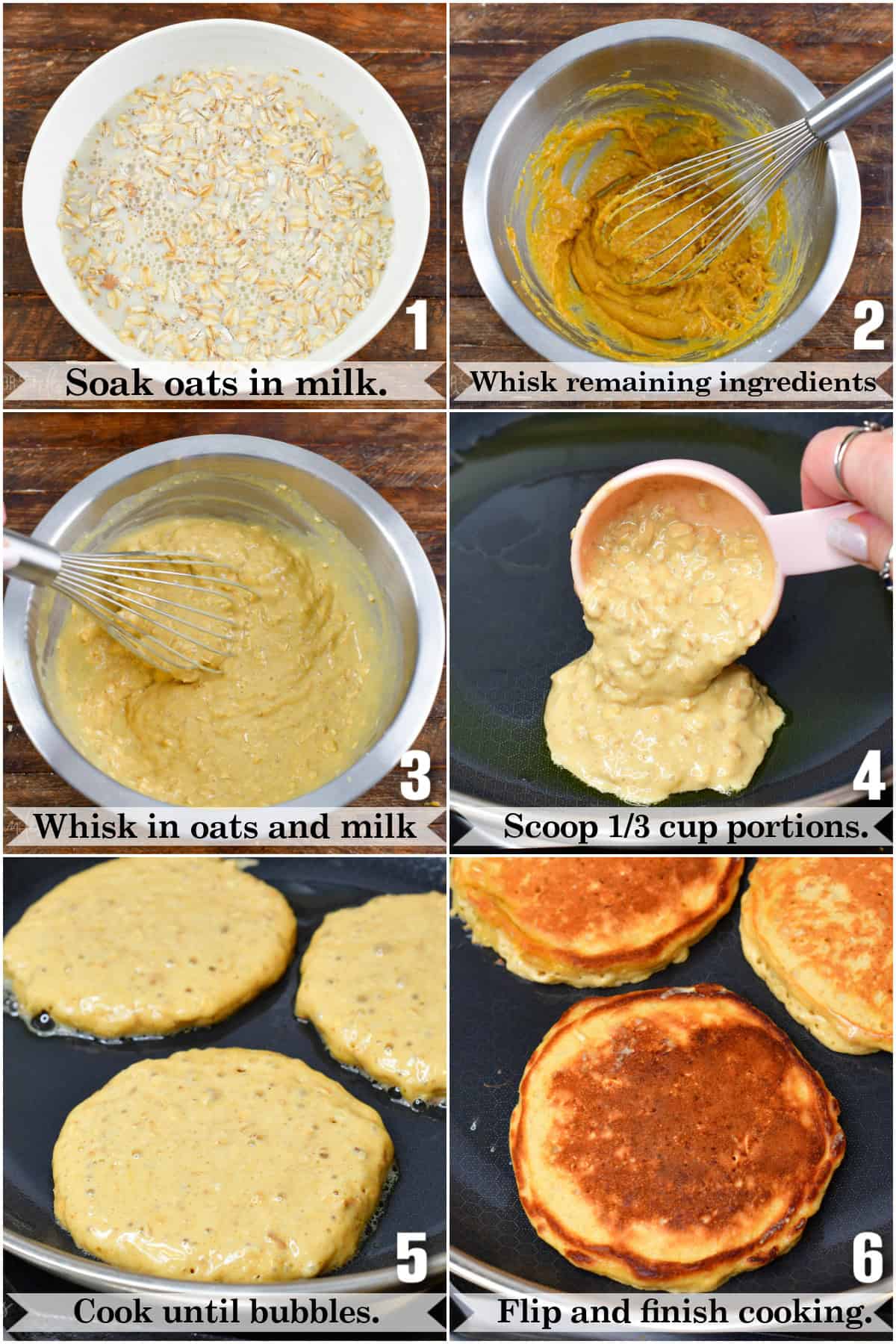 1
Soak oats in milk.

2
Whisk remaining ingredients

3
Whisk in oats and milk

4
Scoop 1/3 cup portions.

5
Cook until bubbles.

6
Flip and finish cooking.