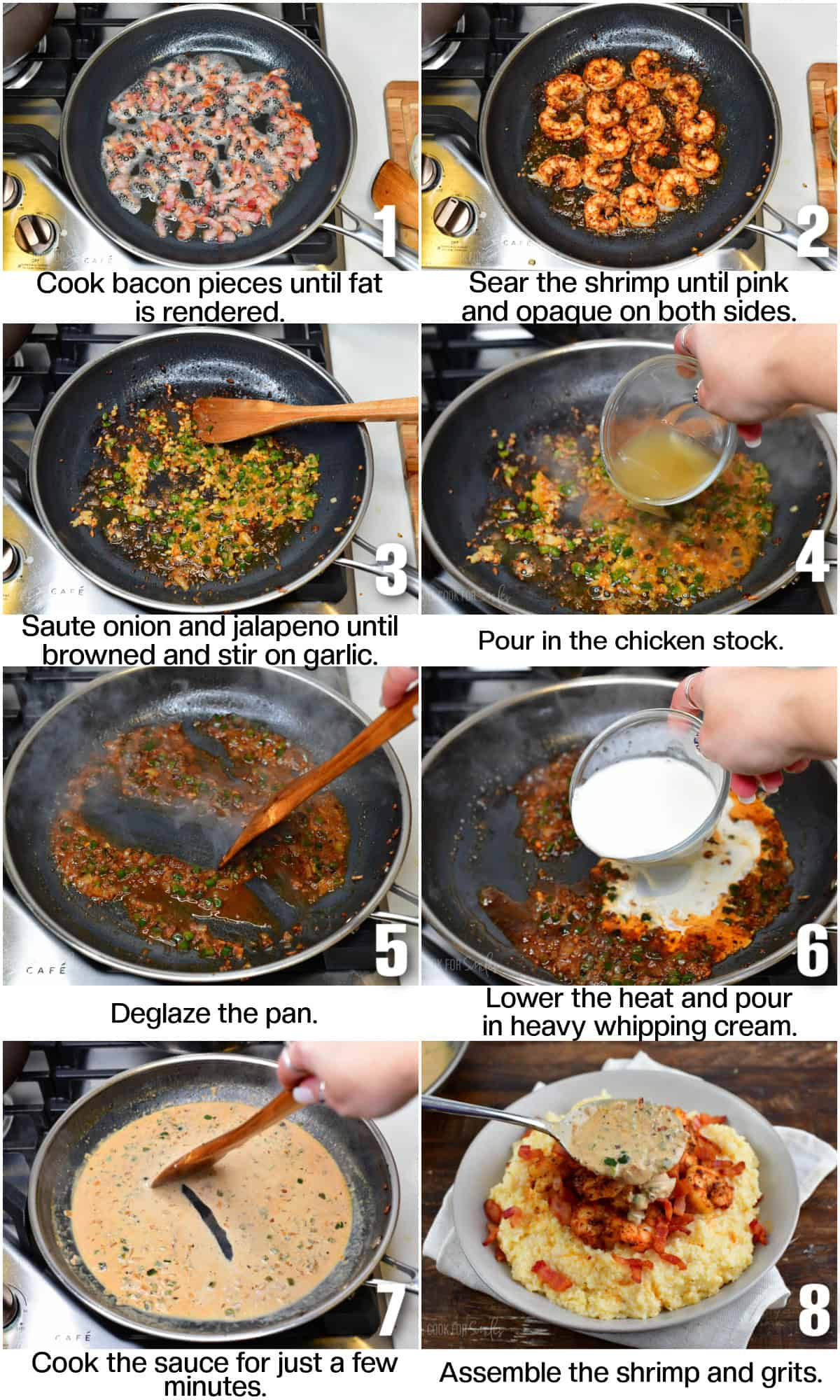 1
Cook bacon pieces until fat is rendered.

2
Sear the shrimp until pink and opaque on both sides.

3
Saute onion and jalapeno until browned and stir on garlic.

4
Pour in the chicken stock.

5
Deglaze the pan.

6
Lower the heat and pour in heavy whipping cream.

7
Cook the sauce for just a few minutes.

8
Assemble the shrimp and grits.