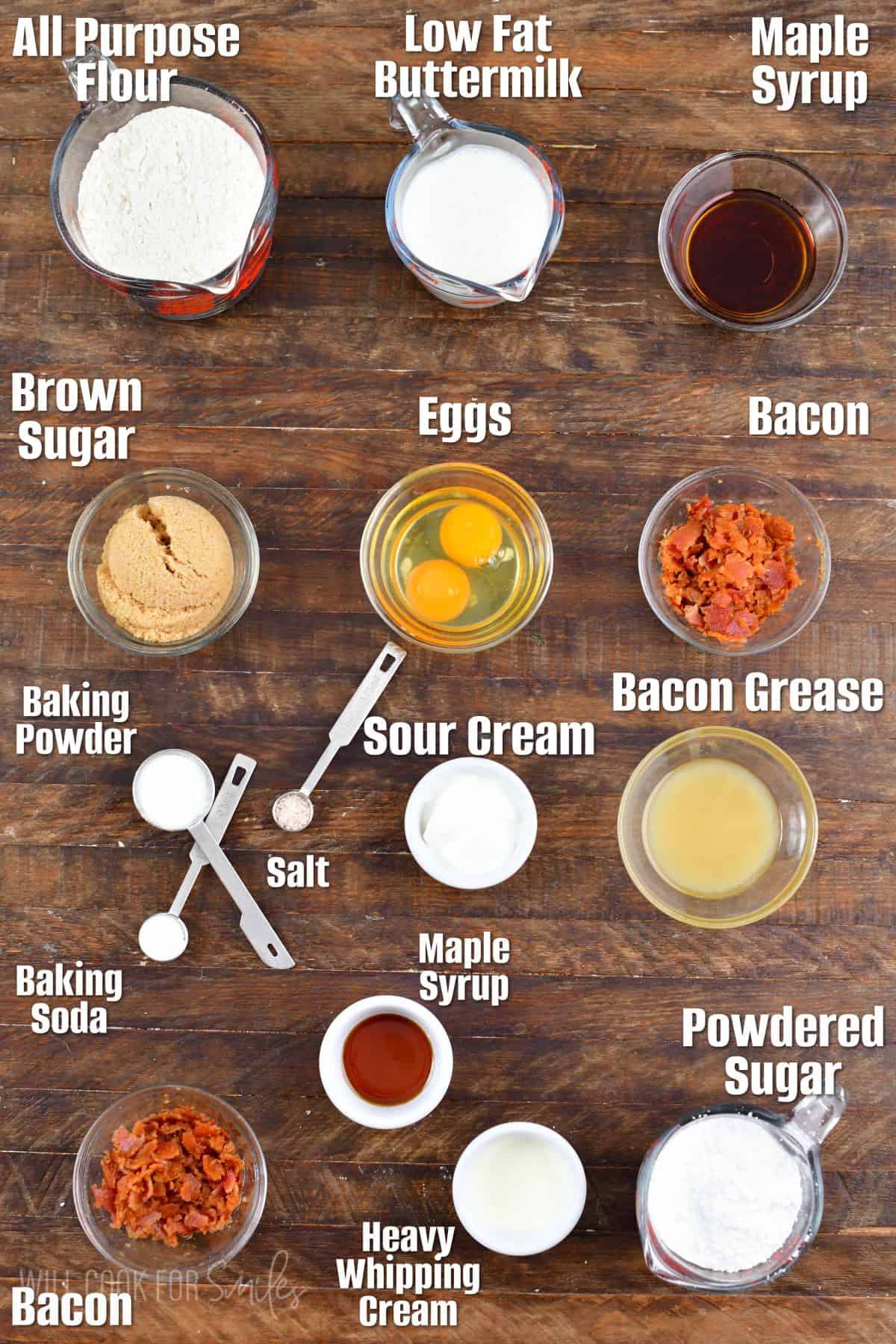 All Purpose Flour

Low Fat Buttermilk

Maple Syrup

Brown Sugar

Eggs

Bacon

Baking Powder

Sour Cream

Bacon Grease

Salt

Baking Soda

Maple Syrup

Powdered Sugar

Bacon

Heavy Whipping Cream

WILL COOK FOR Smiles