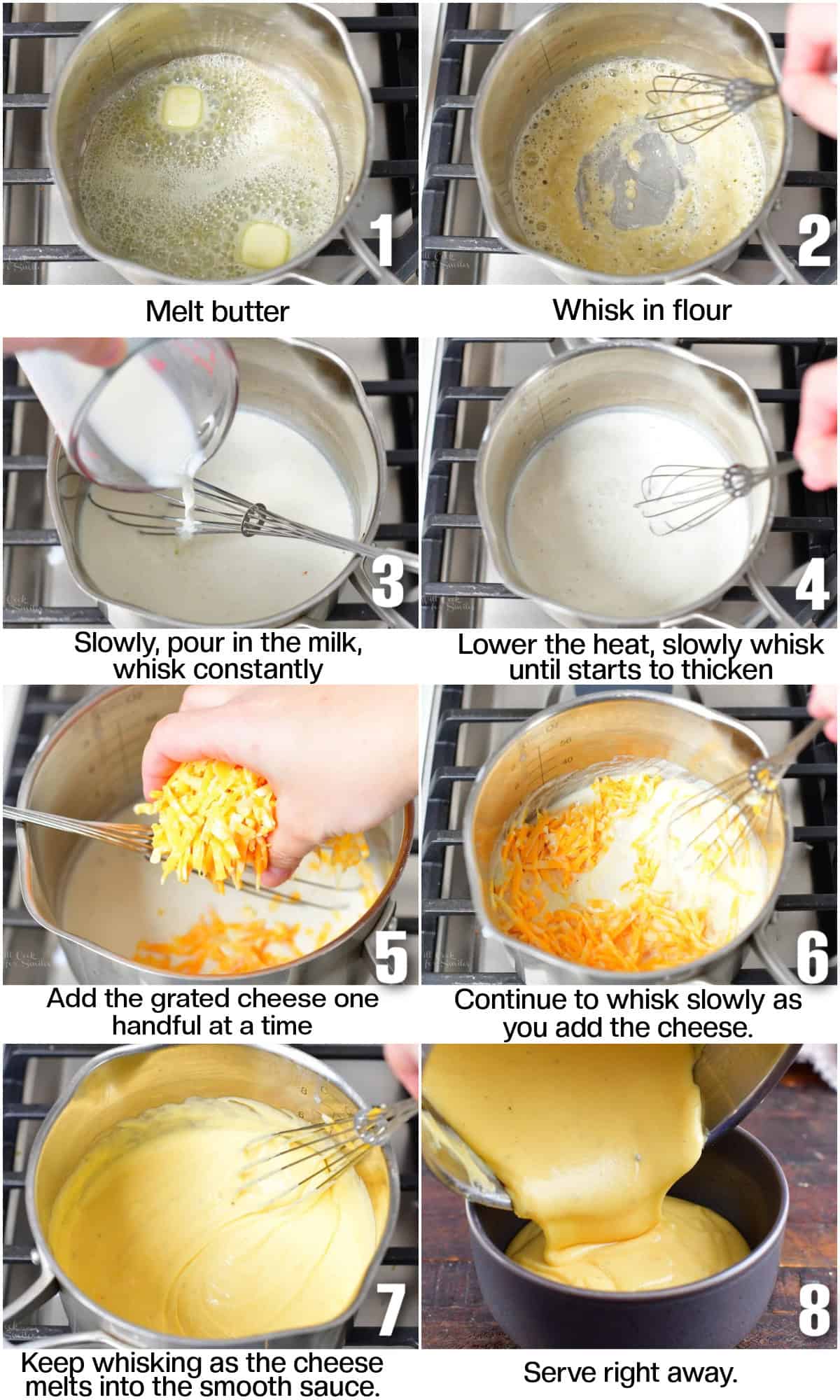 1

Melt butter

2

Whisk in flour

3

Slowly, pour in the milk, whisk constantly

4

Lower the heat, slowly whisk until starts to thicken

5

Add the grated cheese one handful at a time

6

Continue to whisk slowly as you add the cheese.

7

Keep whisking as the cheese melts into the smooth sauce.

8

Serve right away.